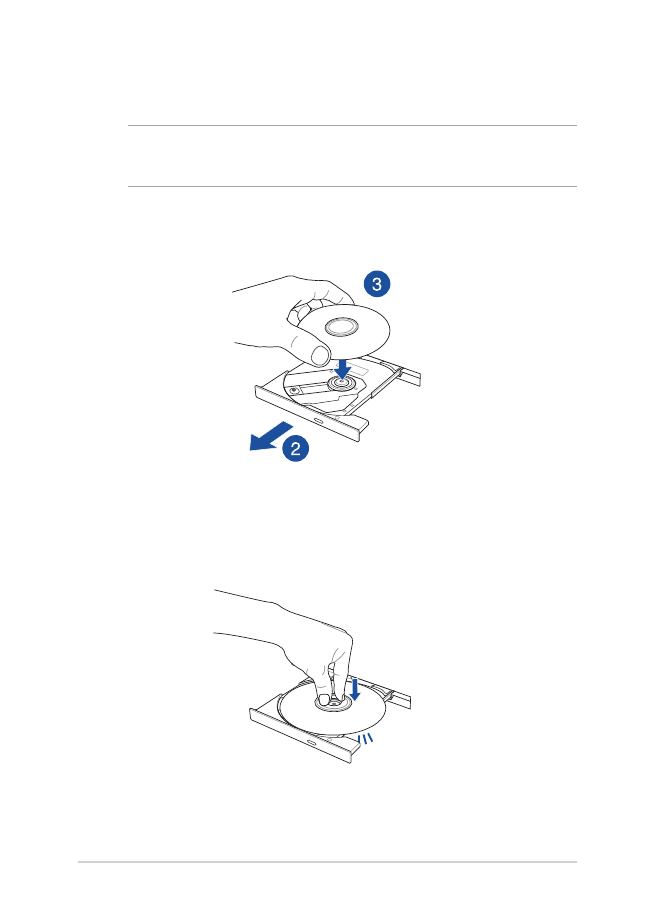 3

2